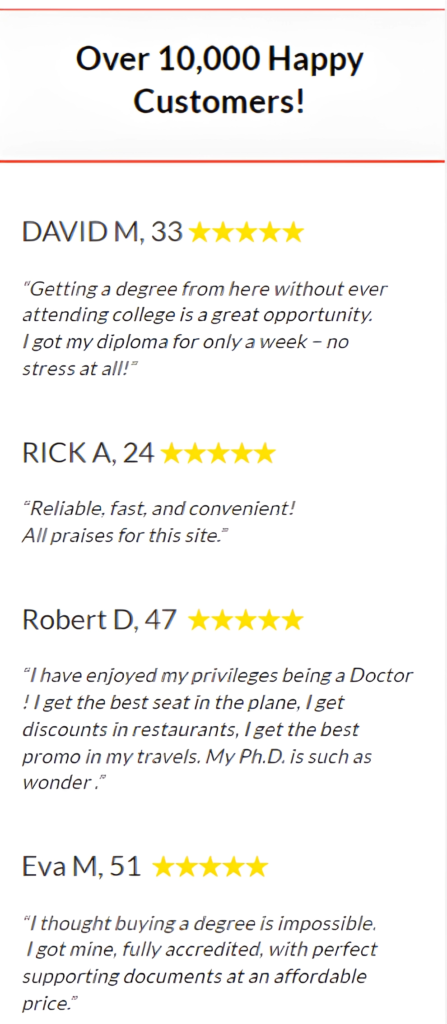 Over 10,000 Happy Customers!

DAVID M, 33 ★★★★★

"Getting a degree from here without ever attending college is a great opportunity. I got my diploma for only a week – no stress at all!"

RICK A, 24 ★★★★★

"Reliable, fast, and convenient! All praises for this site."

Robert D, 47 ★★★★★

"I have enjoyed my privileges being a Doctor ! I get the best seat in the plane, I get discounts in restaurants, I get the best promo in my travels. My Ph.D. is such as wonder ."

Eva M, 51 ★★★★★

"I thought buying a degree is impossible. I got mine, fully accredited, with perfect supporting documents at an affordable price."